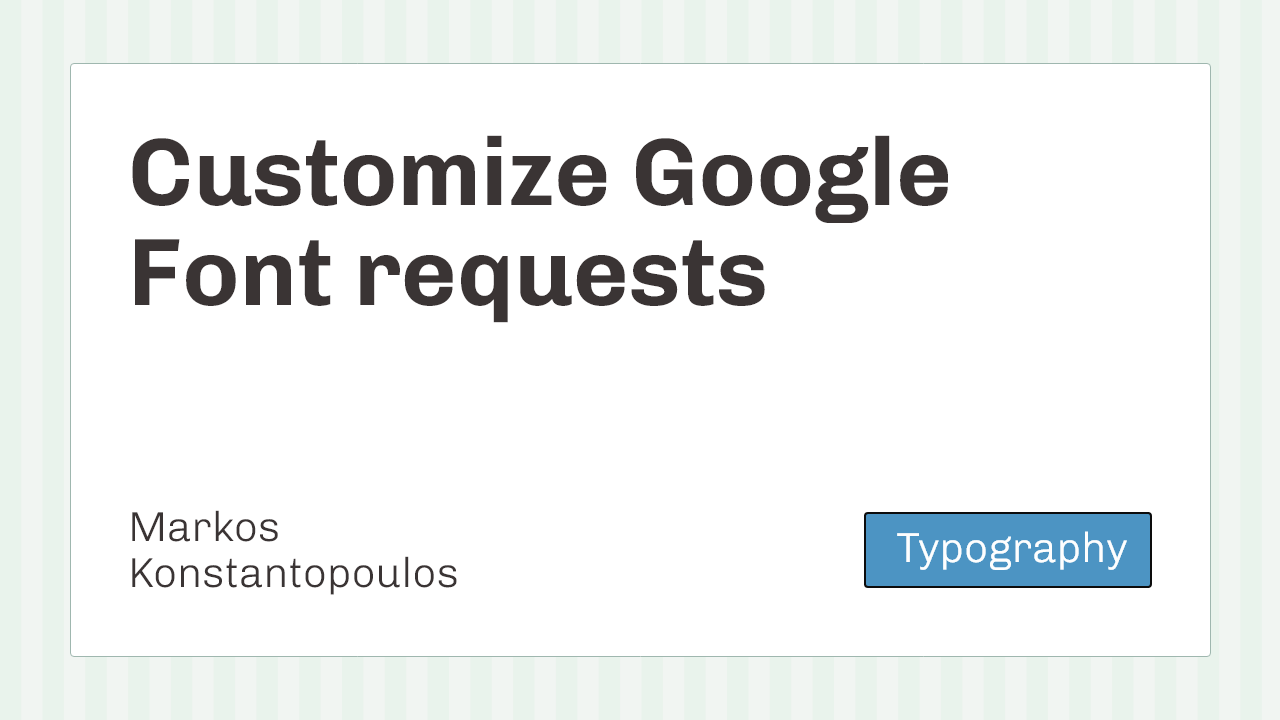 Customize Google Font requests

Markos Konstantopoulos

Typography